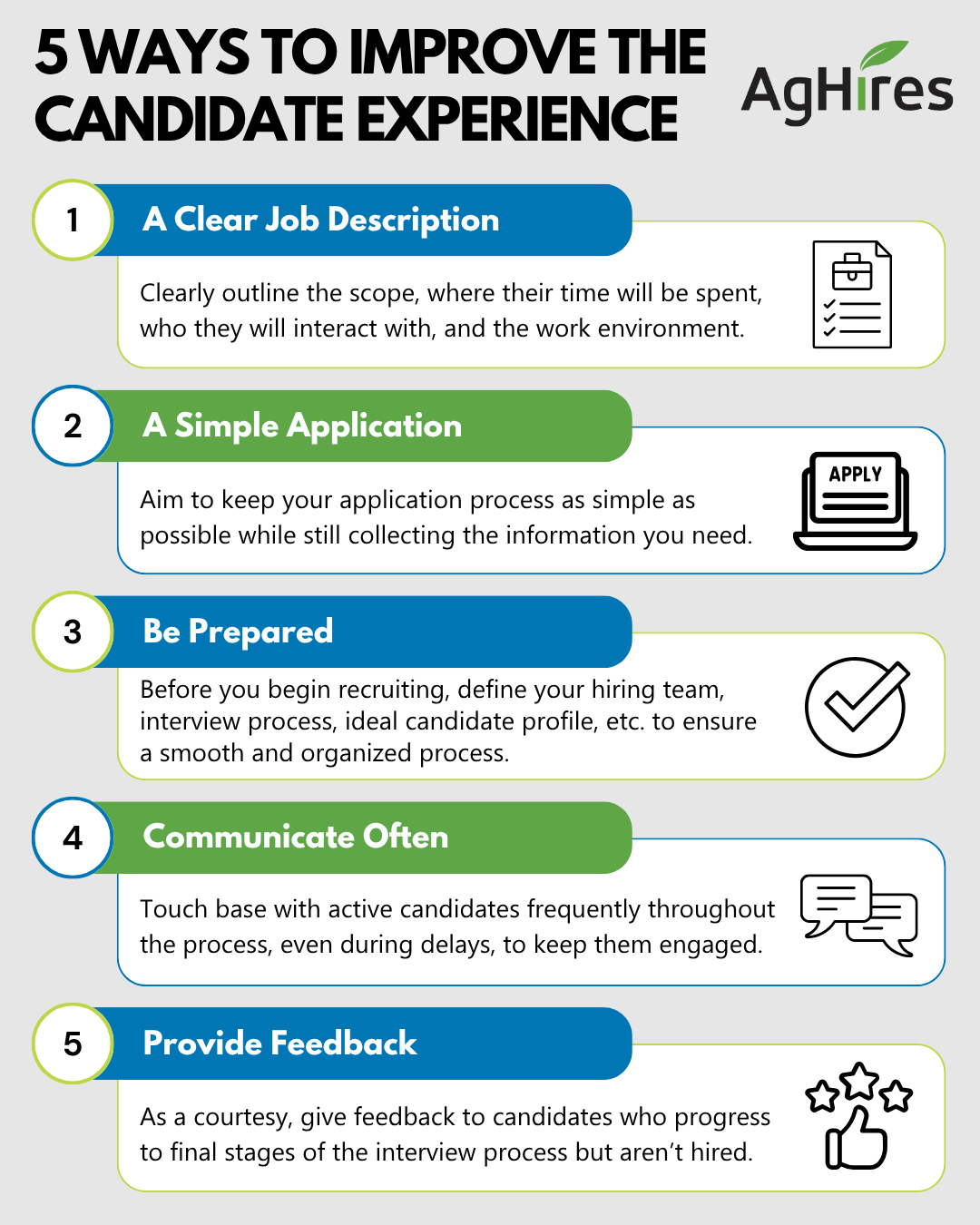 5 WAYS TO IMPROVE THE CANDIDATE EXPERIENCE

AgHires

1

A Clear Job Description

Clearly outline the scope, where their time will be spent, who they will interact with, and the work environment.

2

A Simple Application

Aim to keep your application process as simple as possible while still collecting the information you need.

APPLY

3

Be Prepared

Before you begin recruiting, define your hiring team, interview process, ideal candidate profile, etc. to ensure a smooth and organized process.

4

Communicate Often

Touch base with active candidates frequently throughout the process, even during delays, to keep them engaged.

5

Provide Feedback

As a courtesy, give feedback to candidates who progress to final stages of the interview process but aren't hired.