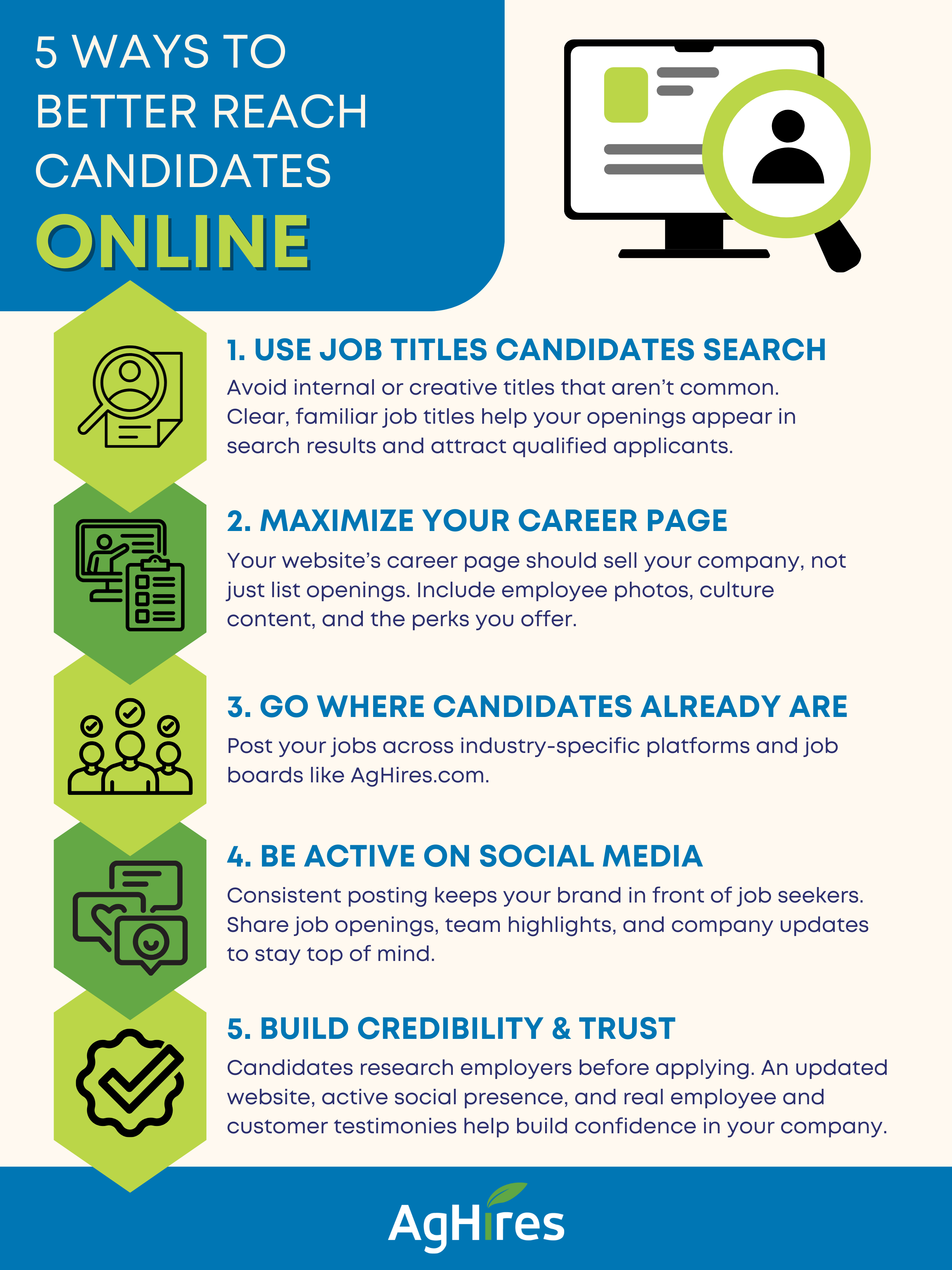 5 WAYS TO BETTER REACH CANDIDATES ONLINE

1. USE JOB TITLES CANDIDATES SEARCH

Avoid internal or creative titles that aren't common. Clear, familiar job titles help your openings appear in search results and attract qualified applicants.

2. MAXIMIZE YOUR CAREER PAGE

Your website's career page should sell your company, not just list openings. Include employee photos, culture content, and the perks you offer.

3. GO WHERE CANDIDATES ALREADY ARE

Post your jobs across industry-specific platforms and job boards like AgHires.com.

4. BE ACTIVE ON SOCIAL MEDIA

Consistent posting keeps your brand in front of job seekers. Share job openings, team highlights, and company updates to stay top of mind.

5. BUILD CREDIBILITY & TRUST

Candidates research employers before applying. An updated website, active social presence, and real employee and customer testimonies help build confidence in your company.

AgHires