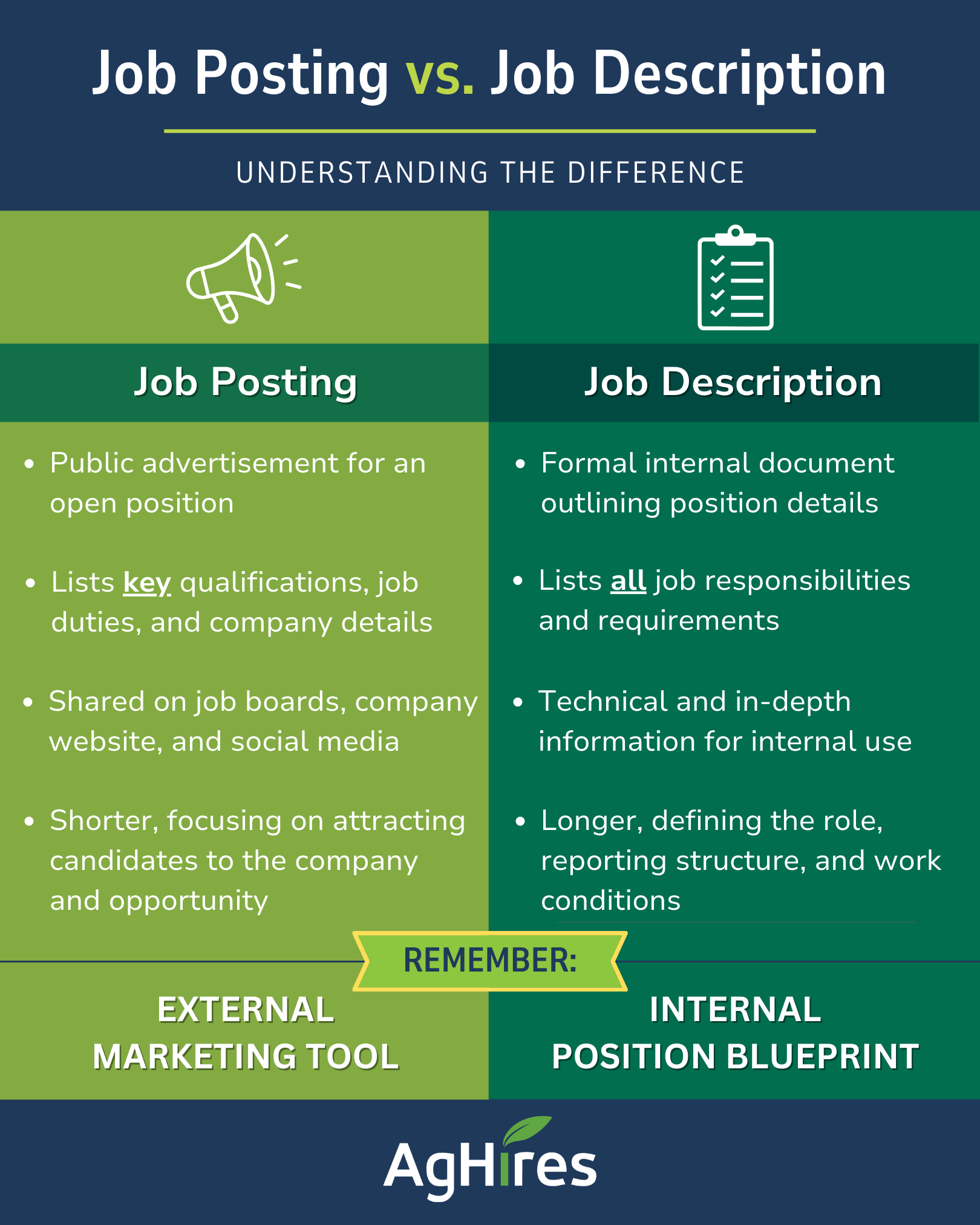 Job Posting vs. Job Description

UNDERSTANDING THE DIFFERENCE

Job Posting

- Public advertisement for an open position
- Lists key qualifications, job duties, and company details
- Shared on job boards, company website, and social media
- Shorter, focusing on attracting candidates to the company and opportunity

Job Description

- Formal internal document outlining position details
- Lists all job responsibilities and requirements
- Technical and in-depth information for internal use
- Longer, defining the role, reporting structure, and work conditions

REMEMBER:

EXTERNAL MARKETING TOOL

INTERNAL POSITION BLUEPRINT

AgHires